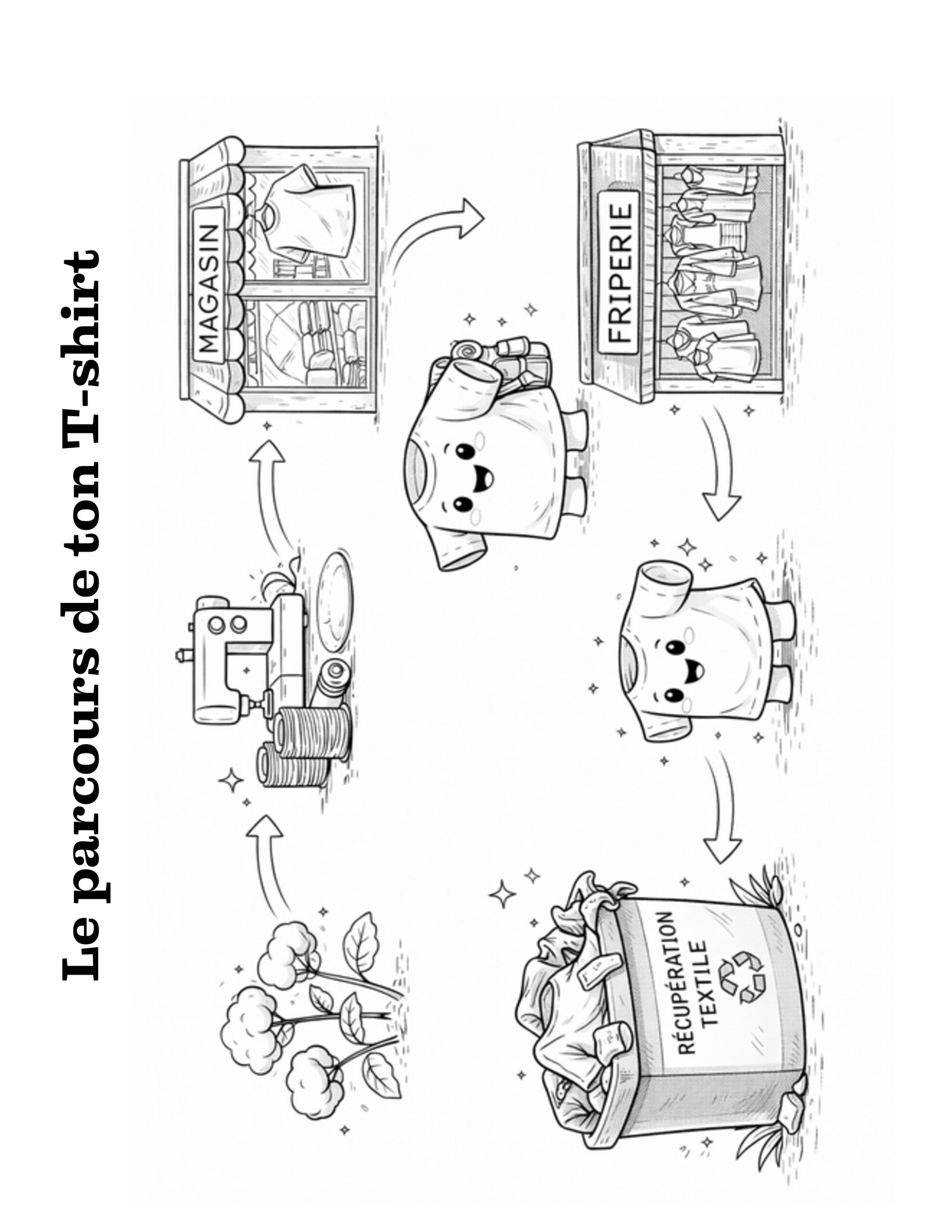 Le parcours de ton T-shirt

MAGASIN

FRIPERIE

RÉCUPÉRATION TEXTILE